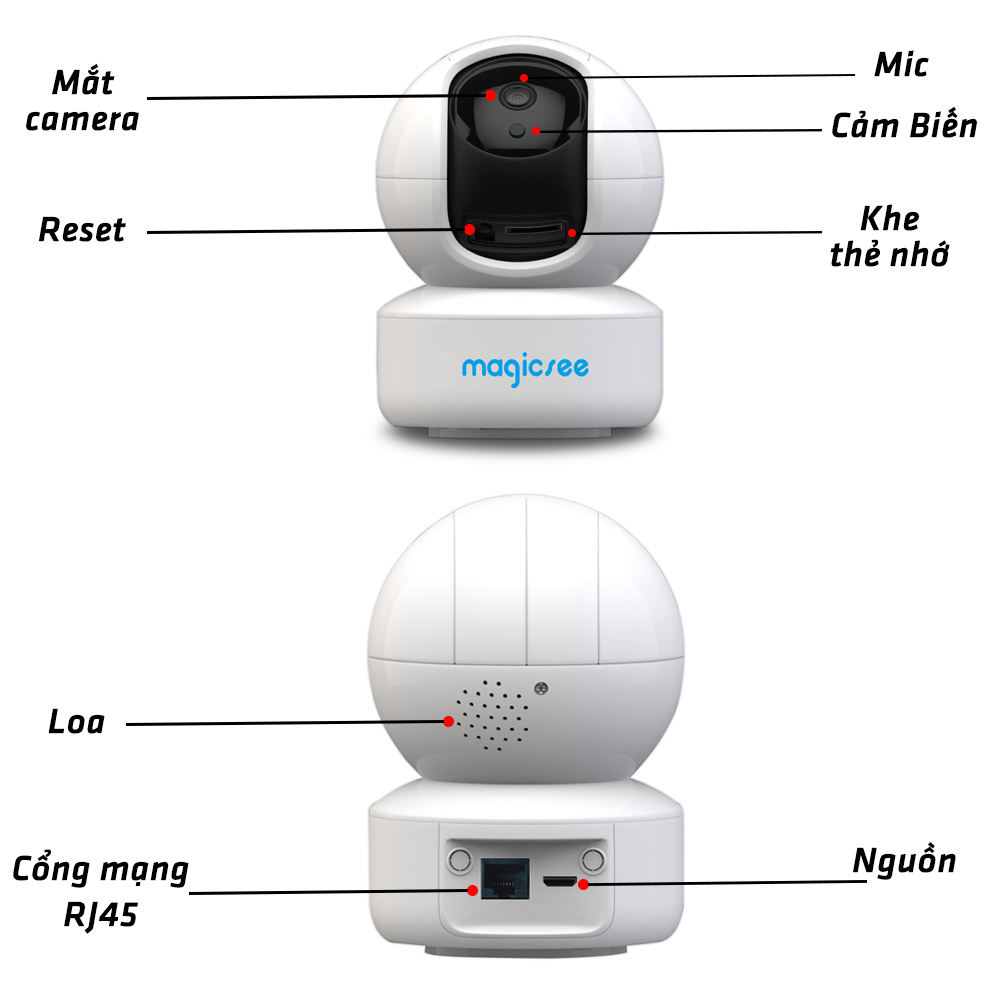 Mắt camera

Mic

Cảm Biến

Reset

Khe thẻ nhớ

magicsee

Loa

Cổng mạng RJ45

Nguồn